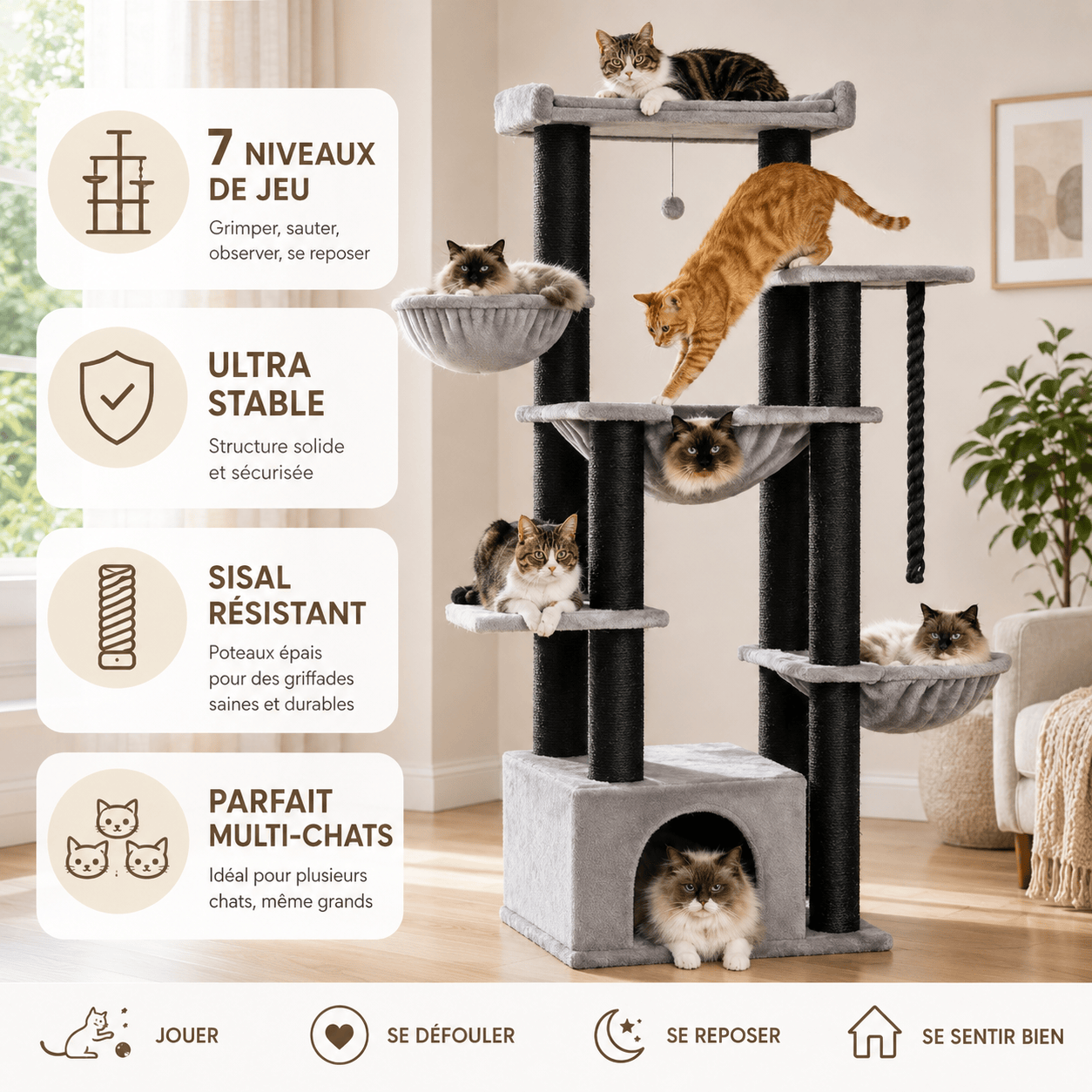 7 NIVEAUX DE JEU

Grimper, sauter, observer, se reposer

ULTRA STABLE

Structure solide et sécurisée

SISAL RÉSISTANT

Poteaux épais pour des griffades saines et durables

PARFAIT MULTI-CHATS

Idéal pour plusieurs chats, même grands

JOUER

SE DÉFOULER

SE REPOSER

SE SENTIR BIEN