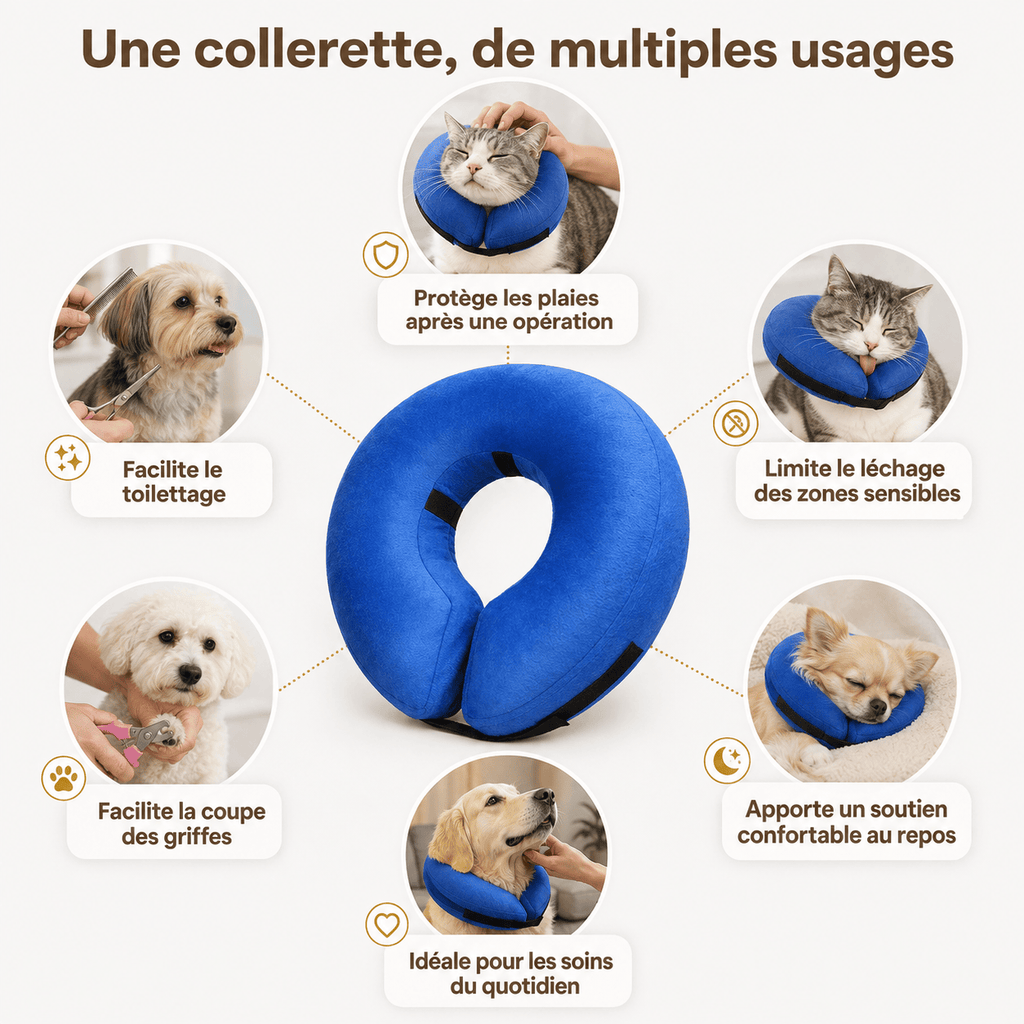 Une collerette, de multiples usages

Protège les plaies après une opération

Facilite le toilettage

Limite le léchage des zones sensibles

Facilite la coupe des griffes

Apporte un soutien confortable au repos

Idéale pour les soins du quotidien