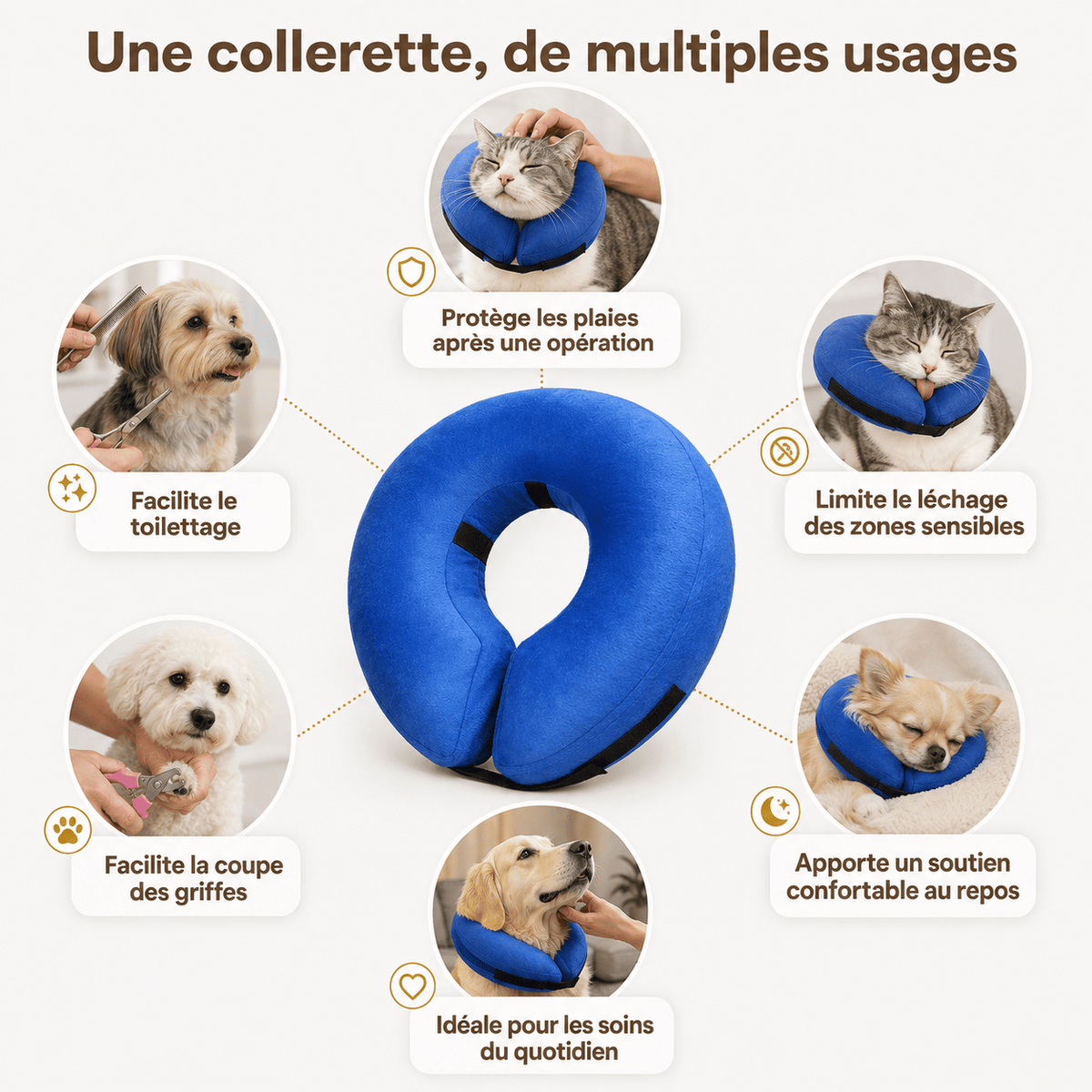 Une collerette, de multiples usages

Protège les plaies après une opération

Facilite le toilettage

Limite le léchage des zones sensibles

Facilite la coupe des griffes

Apporte un soutien confortable au repos

Idéale pour les soins du quotidien